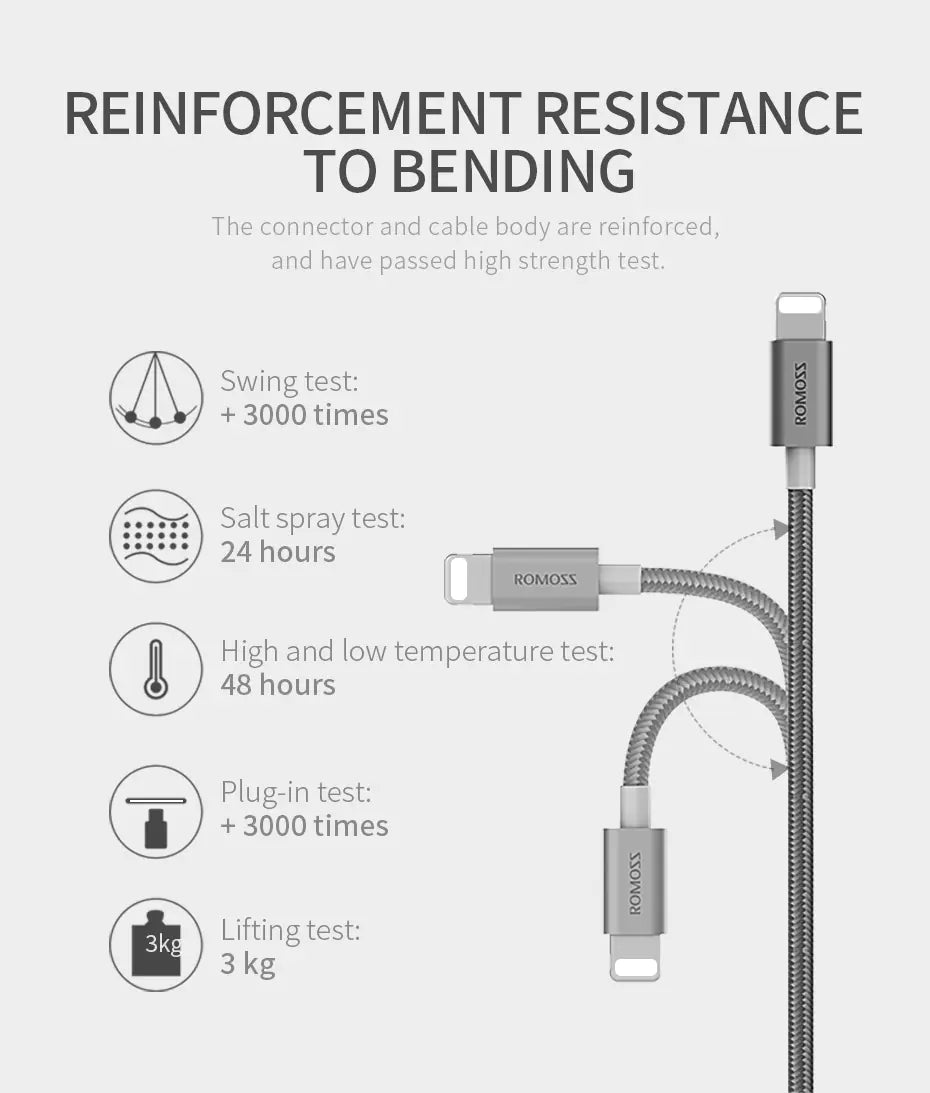 REINFORCEMENT RESISTANCE TO BENDING

The connector and cable body are reinforced, and have passed high strength test.

Swing test:
+ 3000 times

Salt spray test:
24 hours

High and low temperature test:
48 hours

Plug-in test:
+ 3000 times

3kg

Lifting test:
3 kg

ROMOSS

ROMOSS

ROMOSS